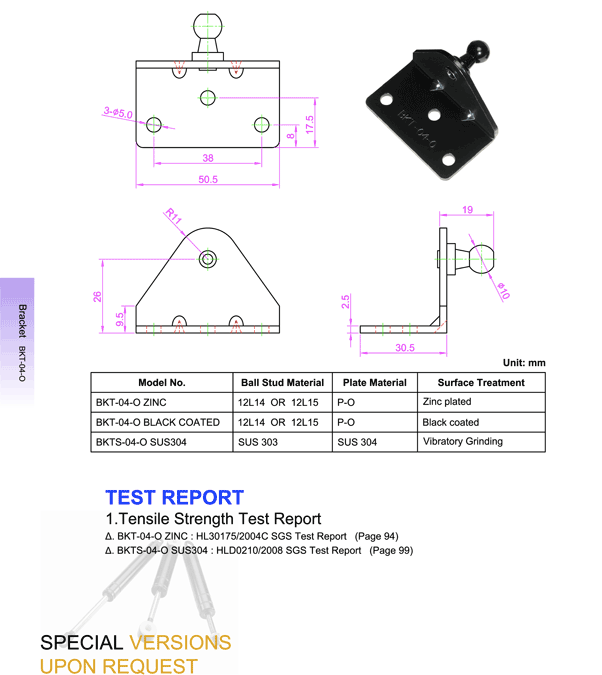 3-$\phi$5.0

17.5

8

38

50.5

BKT-04-O

R11

26

9.5

19

$\phi$10

2.5

30.5

Bracket BKT-04-O

Unit: mm

| Model No. | Ball Stud Material | Plate Material | Surface Treatment |
|---|---|---|---|
| BKT-04-O ZINC | 12L14 OR 12L15 | P-O | Zinc plated |
| BKT-04-O BLACK COATED | 12L14 OR 12L15 | P-O | Black coated |
| BKTS-04-O SUS304 | SUS 303 | SUS 304 | Vibratory Grinding |

TEST REPORT

1.Tensile Strength Test Report

Δ. BKT-04-O ZINC : HL30175/2004C SGS Test Report (Page 94)

Δ. BKTS-04-O SUS304 : HLD0210/2008 SGS Test Report (Page 99)

SPECIAL VERSIONS UPON REQUEST