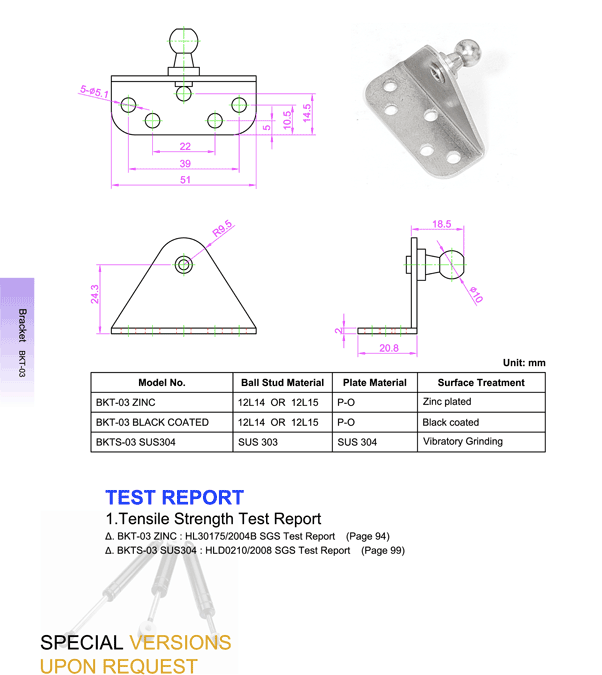 5-ø5.1

22

39

51

5

10.5

14.5

R9.5

24.3

18.5

ø10

2

20.8

Bracket BKT-03

Unit: mm

| Model No. | Ball Stud Material | Plate Material | Surface Treatment |
|---|---|---|---|
| BKT-03 ZINC | 12L14 OR 12L15 | P-O | Zinc plated |
| BKT-03 BLACK COATED | 12L14 OR 12L15 | P-O | Black coated |
| BKTS-03 SUS304 | SUS 303 | SUS 304 | Vibratory Grinding |

TEST REPORT

1.Tensile Strength Test Report

Δ. BKT-03 ZINC : HL30175/2004B SGS Test Report (Page 94)

Δ. BKTS-03 SUS304 : HLD0210/2008 SGS Test Report (Page 99)

SPECIAL VERSIONS UPON REQUEST